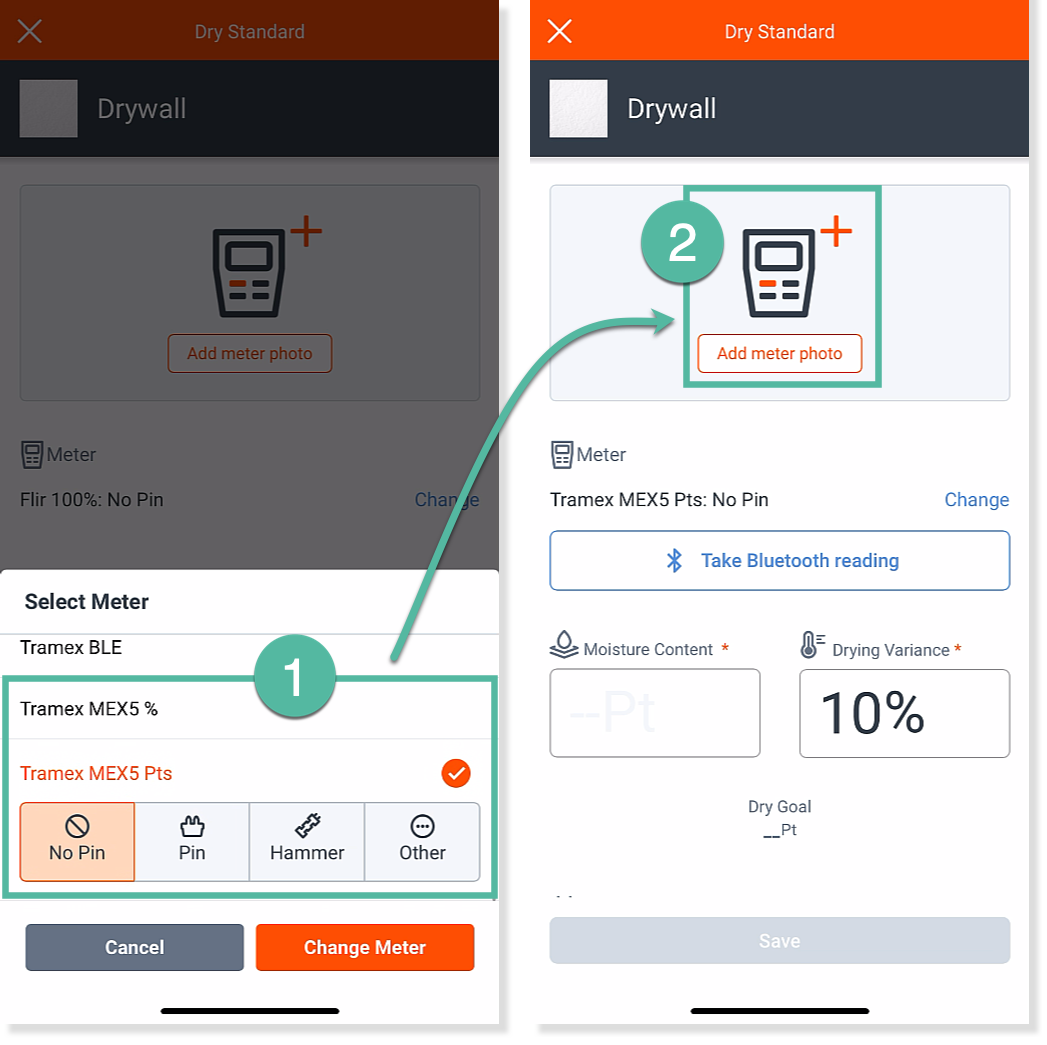 Dry Standard

Drywall

Add meter photo

Meter

Flir 100%: No Pin

Change

Select Meter

Tramex BLE

1

Tramex MEX5 %

Tramex MEX5 Pts

No Pin

Pin

Hammer

Other

Cancel

Change Meter

Dry Standard

Drywall

2

Add meter photo

Meter

Tramex MEX5 Pts: No Pin

Change

Take Bluetooth reading

Moisture Content *

--Pt

Drying Variance *

10%

Dry Goal
__Pt

Save