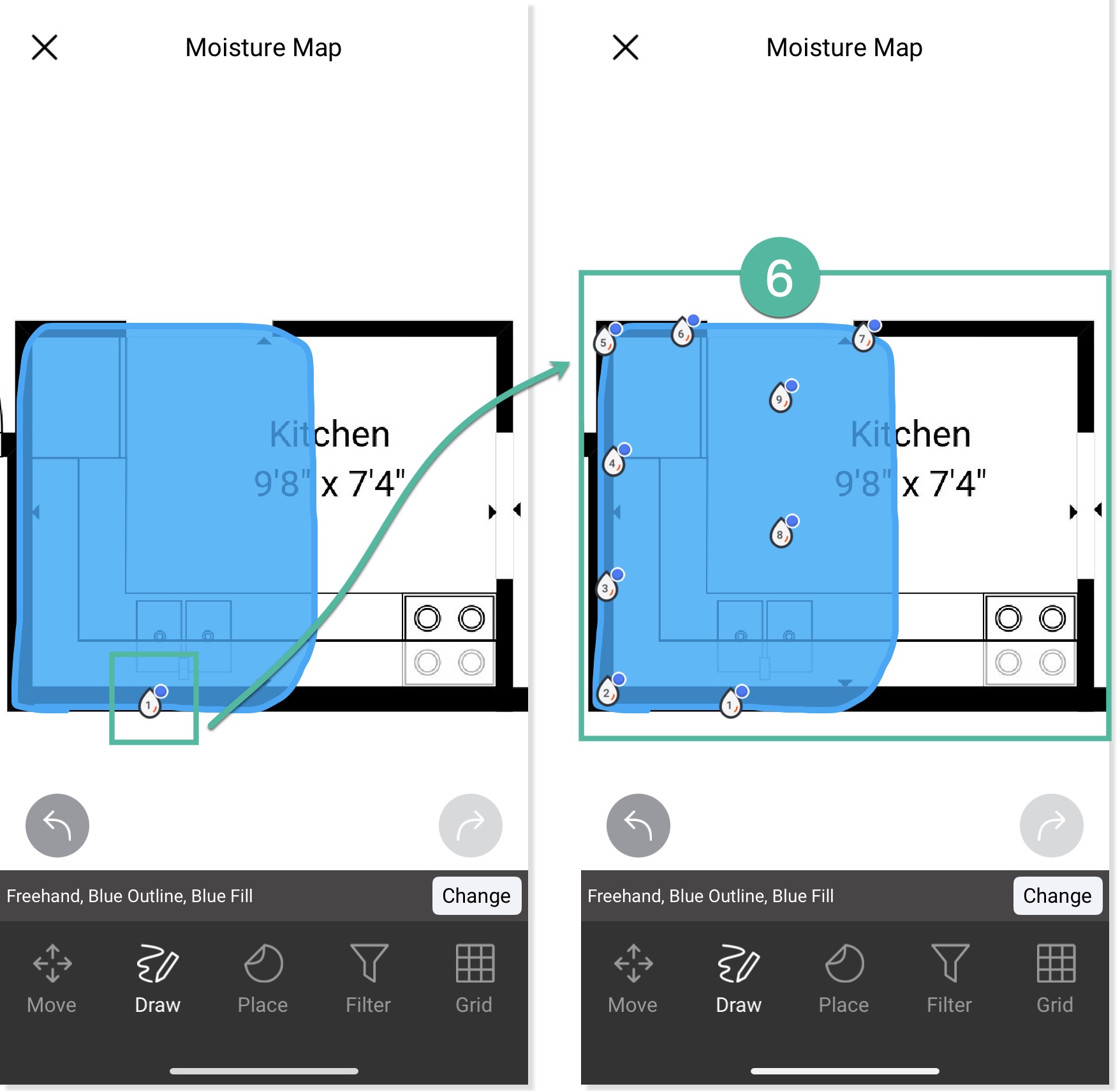 Moisture Map

Kitchen
9'8" x 7'4"

1

Freehand, Blue Outline, Blue Fill
Change

Move
Draw
Place
Filter
Grid

Moisture Map

6

5
6
7
9
4
8
3
2
1

Kitchen
9'8" x 7'4"

Freehand, Blue Outline, Blue Fill
Change

Move
Draw
Place
Filter
Grid