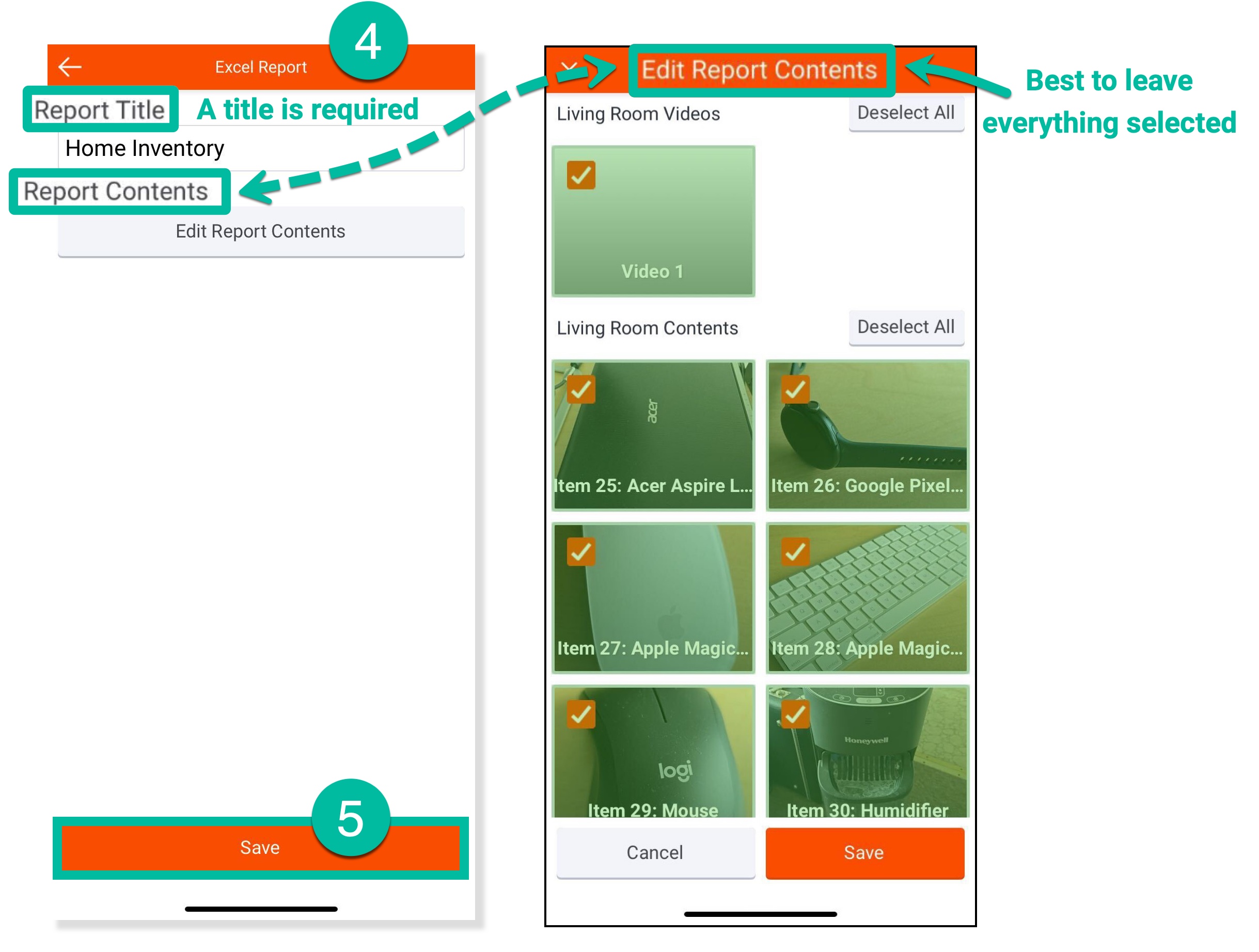 4

Excel Report

Report Title

A title is required

Home Inventory

Report Contents

Edit Report Contents

5

Save

Edit Report Contents

Best to leave everything selected

Living Room Videos

Deselect All

Video 1

Living Room Contents

Deselect All

acer

Item 25: Acer Aspire L...

Item 26: Google Pixel...

Item 27: Apple Magic...

Item 28: Apple Magic...

logi

Item 29: Mouse

Honeywell

Item 30: Humidifier

Cancel

Save