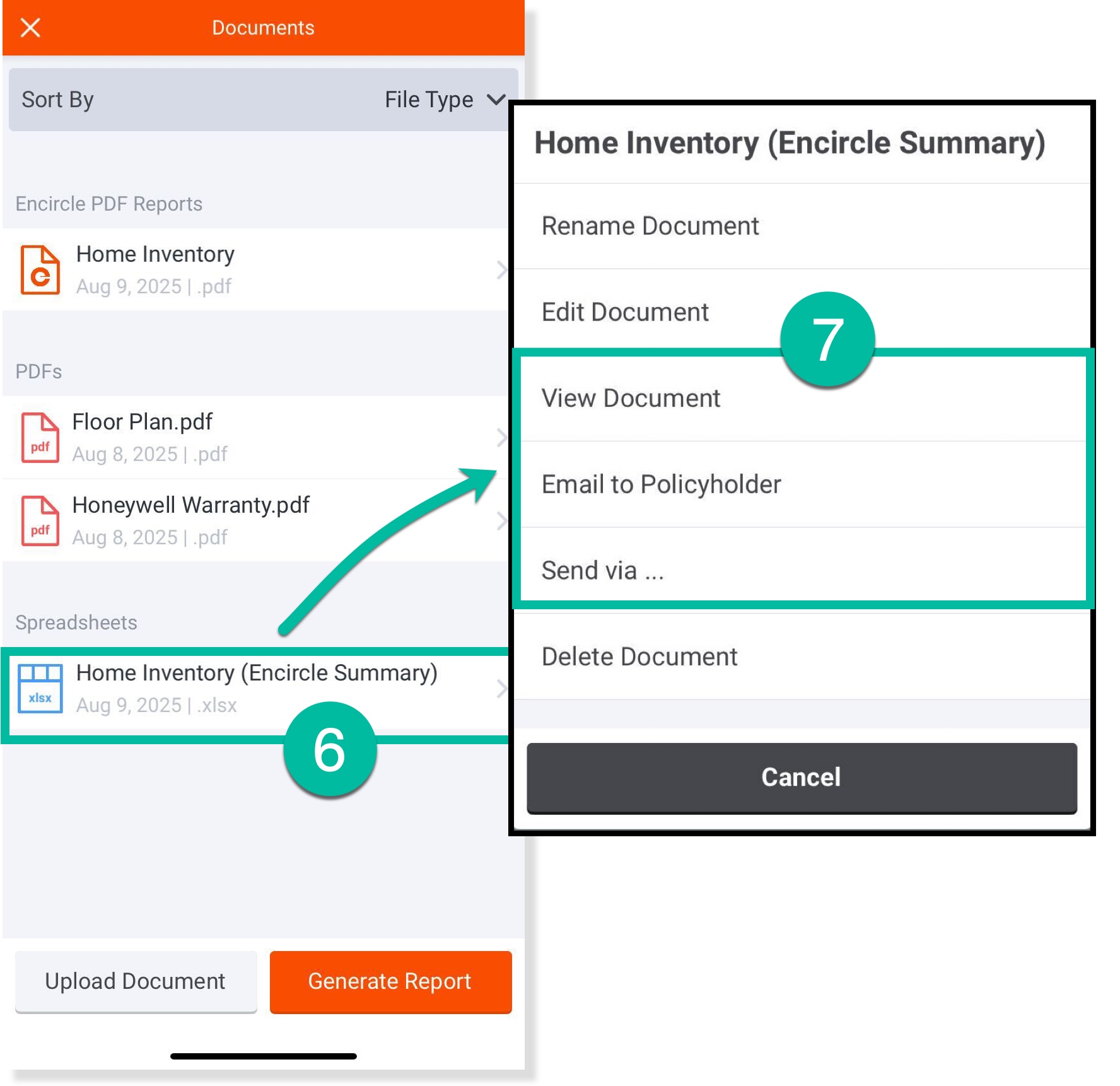 Documents

Sort By File Type

Encircle PDF Reports

Home Inventory
Aug 9, 2025 | .pdf

PDFs

pdf
Floor Plan.pdf
Aug 8, 2025 | .pdf

pdf
Honeywell Warranty.pdf
Aug 8, 2025 | .pdf

Spreadsheets

xlsx
Home Inventory (Encircle Summary)
Aug 9, 2025 | .xlsx

6

Upload Document

Generate Report

Home Inventory (Encircle Summary)

Rename Document

Edit Document

7

View Document

Email to Policyholder

Send via ...

Delete Document

Cancel